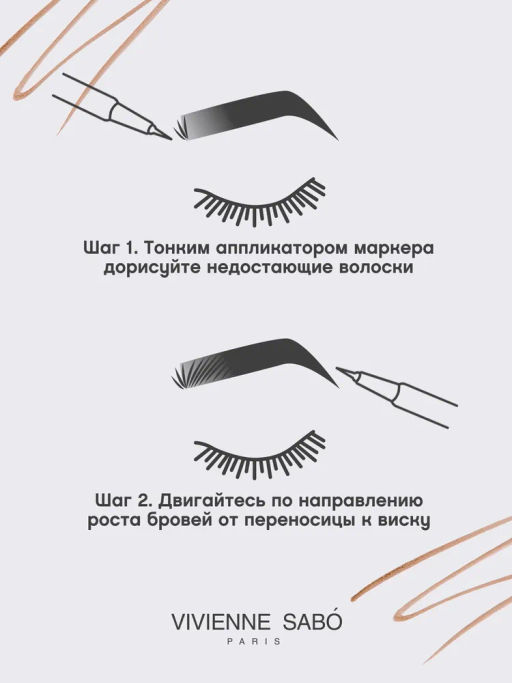 Шаг 1. Тонким аппликатором маркера дорисуйте недостающие волоски

Шаг 2. Двигайтесь по направлению роста бровей от переносицы к виску

VIVIENNE SABÓ
PARIS