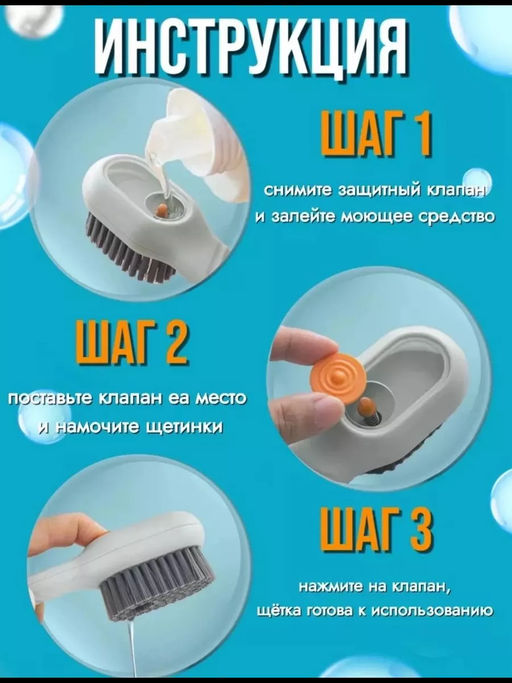 ИНСТРУКЦИЯ

ШАГ 1

снимите защитный клапан и залейте моющее средство

ШАГ 2

поставьте клапан еа место и намочите щетинки

ШАГ 3

нажмите на клапан, щётка готова к использованию