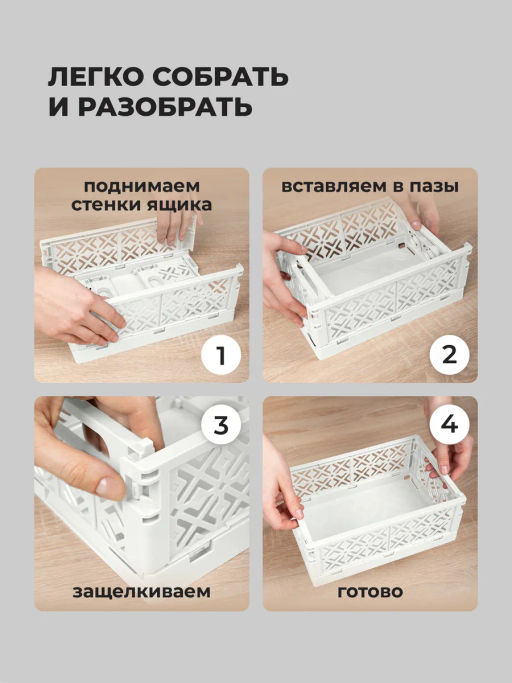 ЛЕГКО СОБРАТЬ И РАЗОБРАТЬ

поднимаем стенки ящика

1

вставляем в пазы

2

3

защелкиваем

4

готово