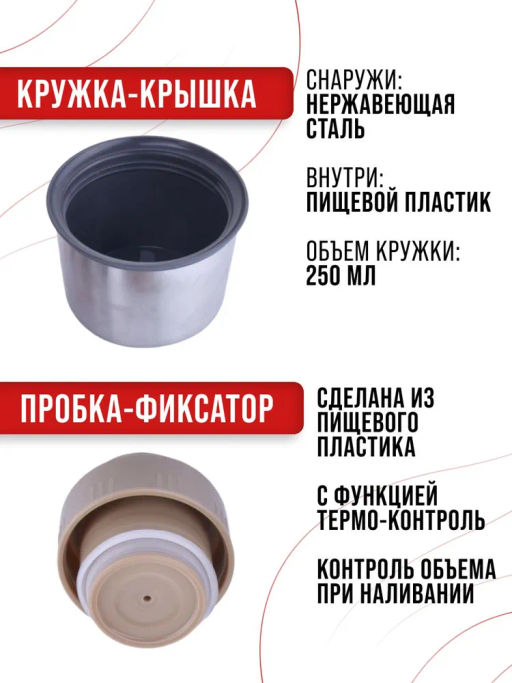 КРУЖКА-КРЫШКА

СНАРУЖИ:
НЕРЖАВЕЮЩАЯ СТАЛЬ

ВНУТРИ:
ПИЩЕВОЙ ПЛАСТИК

ОБЪЕМ КРУЖКИ:
250 МЛ

ПРОБКА-ФИКСАТОР

СДЕЛАНА ИЗ ПИЩЕВОГО ПЛАСТИКА

С ФУНКЦИЕЙ ТЕРМО-КОНТРОЛЬ

КОНТРОЛЬ ОБЪЕМА ПРИ НАЛИВАНИИ