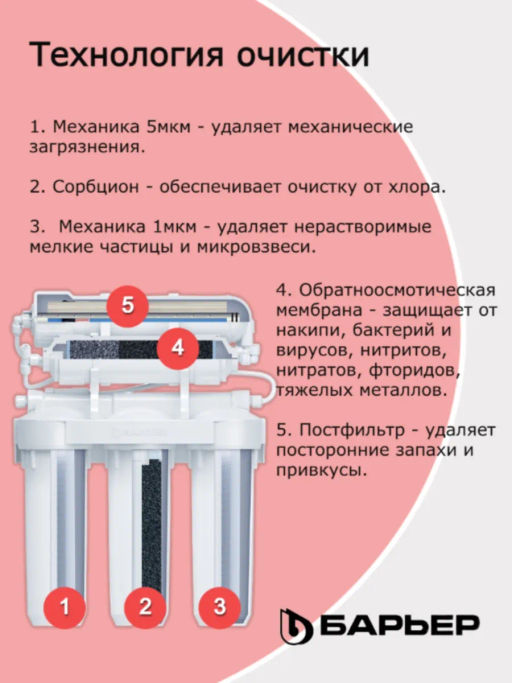 Технология очистки

1. Механика 5мкм - удаляет механические загрязнения.

2. Сорбцион - обеспечивает очистку от хлора.

3. Механика 1мкм - удаляет нерастворимые мелкие частицы и микровзвеси.

4. Обратноосмотическая мембрана - защищает от накипи, бактерий и вирусов, нитритов, нитратов, фторидов, тяжелых металлов.

5. Постфильтр - удаляет посторонние запахи и привкусы.

5

4

1

2

3

БАРЬЕР