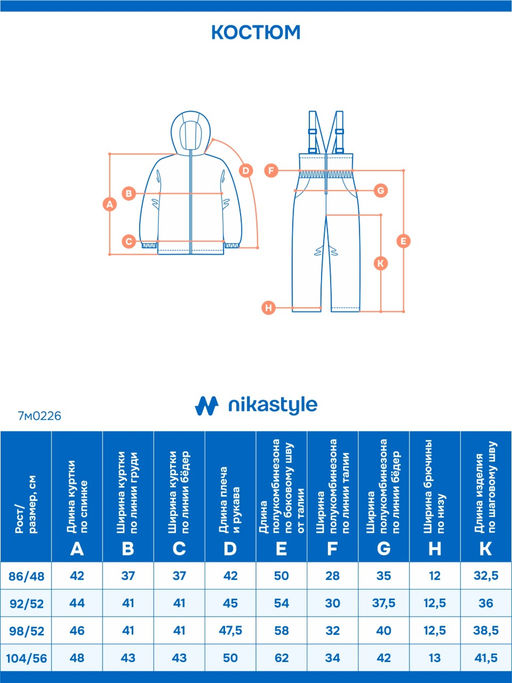 КОСТЮМ

A B C D F G E K H

nikastyle

7м0226

| Рост/ размер, см | Длина куртки по спинке A | Ширина куртки по линии груди B | Ширина куртки по линии бёдер C | Длина плеча и рукава D | Длина полукомбинезона по боковому шву от талии E | Ширина полукомбинезона по линии талии F | Ширина полукомбинезона по линии бёдер G | Ширина брючины по низу H | Длина изделия по шаговому шву K |
|---|---|---|---|---|---|---|---|---|---|
| 86/48 | 42 | 37 | 37 | 42 | 50 | 28 | 35 | 12 | 32,5 |
| 92/52 | 44 | 41 | 41 | 45 | 54 | 30 | 37,5 | 12,5 | 36 |
| 98/52 | 46 | 41 | 41 | 47,5 | 58 | 32 | 40 | 12,5 | 38,5 |
| 104/56 | 48 | 43 | 43 | 50 | 62 | 34 | 42 | 13 | 41,5 |