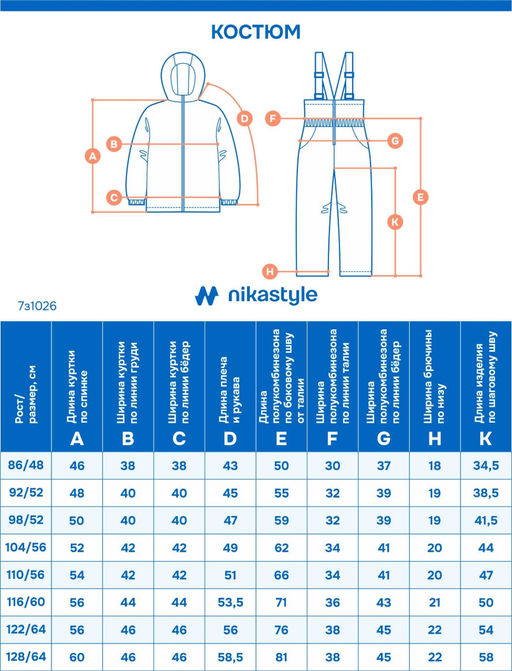 КОСТЮМ

A B C D F G E K H

nikastyle

7з1026

| Рост/ размер, см | Длина куртки по спинке A | Ширина куртки по линии груди B | Ширина куртки по линии бёдер C | Длина плеча и рукава D | Длина полукомбинезона по боковому шву от талии E | Ширина полукомбинезона по линии талии F | Ширина полукомбинезона по линии бёдер G | Ширина брючины по низу H | Длина изделия по шаговому шву K |
|---|---|---|---|---|---|---|---|---|---|
| 86/48 | 46 | 38 | 38 | 43 | 50 | 30 | 37 | 18 | 34,5 |
| 92/52 | 48 | 40 | 40 | 45 | 55 | 32 | 39 | 19 | 38,5 |
| 98/52 | 50 | 40 | 40 | 47 | 59 | 32 | 39 | 19 | 41,5 |
| 104/56 | 52 | 42 | 42 | 49 | 62 | 34 | 41 | 20 | 44 |
| 110/56 | 54 | 42 | 42 | 51 | 66 | 34 | 41 | 20 | 47 |
| 116/60 | 56 | 44 | 44 | 53,5 | 71 | 36 | 43 | 21 | 50 |
| 122/64 | 56 | 46 | 46 | 56 | 76 | 38 | 45 | 22 | 54 |
| 128/64 | 60 | 46 | 46 | 58,5 | 81 | 38 | 45 | 22 | 58 |