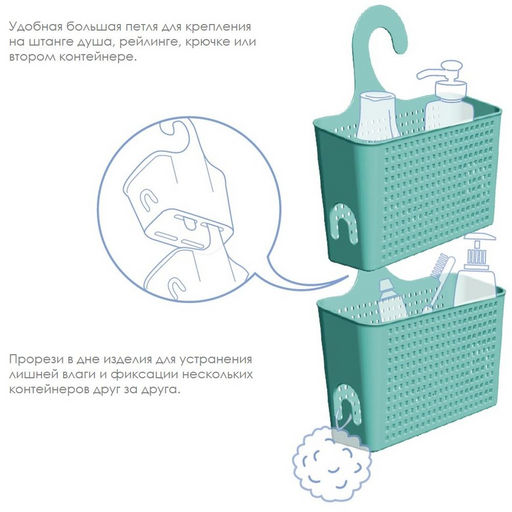 Удобная большая петля для крепления на штанге душа, рейлинге, крючке или втором контейнере.

Прорези в дне изделия для устранения лишней влаги и фиксации нескольких контейнеров друг за друга.