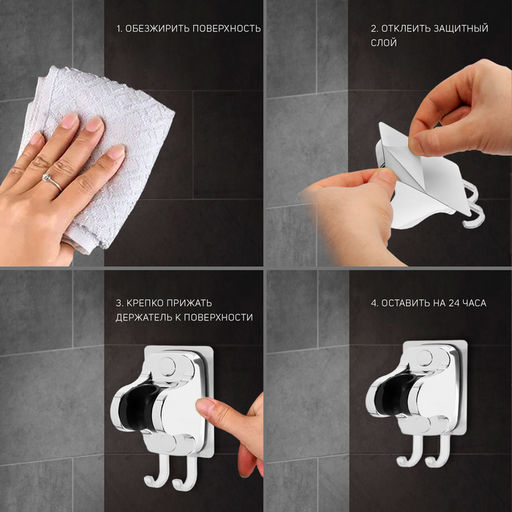 1. ОБЕЗЖИРИТЬ ПОВЕРХНОСТЬ

2. ОТКЛЕИТЬ ЗАЩИТНЫЙ СЛОЙ

3. КРЕПКО ПРИЖАТЬ ДЕРЖАТЕЛЬ К ПОВЕРХНОСТИ

4. ОСТАВИТЬ НА 24 ЧАСА