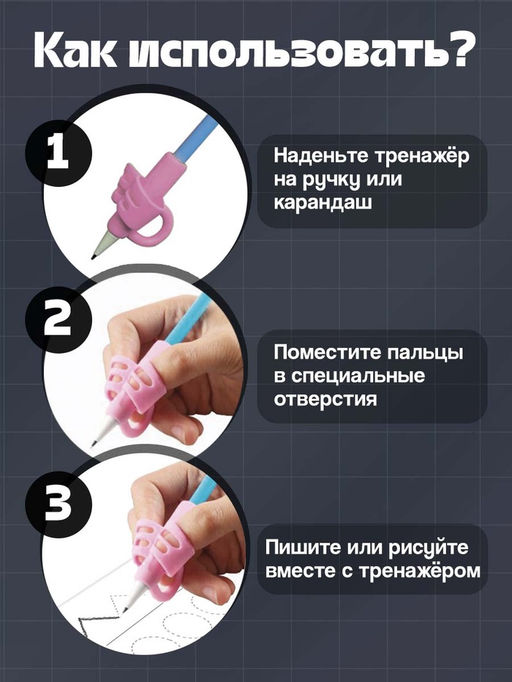 Как использовать?

1

Наденьте тренажёр на ручку или карандаш

2

Поместите пальцы в специальные отверстия

3

Пишите или рисуйте вместе с тренажёром