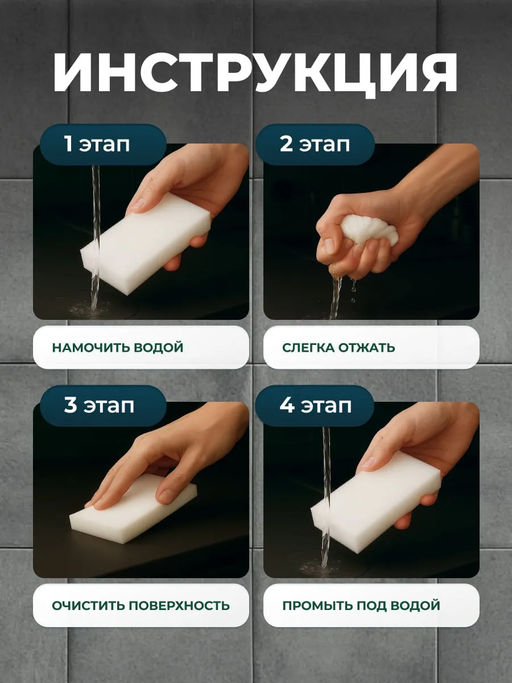 ИНСТРУКЦИЯ

1 этап

НАМОЧИТЬ ВОДОЙ

2 этап

СЛЕГКА ОТЖАТЬ

3 этап

ОЧИСТИТЬ ПОВЕРХНОСТЬ

4 этап

ПРОМЫТЬ ПОД ВОДОЙ