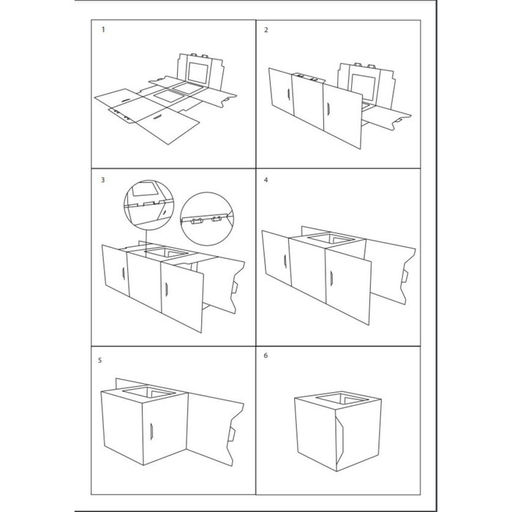 1

2

3

4

5

6