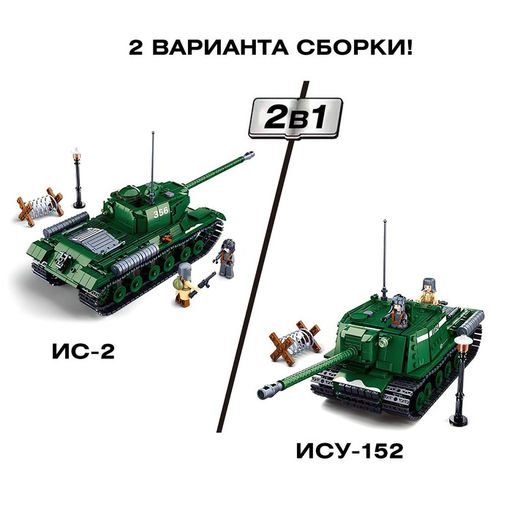 2 ВАРИАНТА СБОРКИ!

2в1

356

ИС-2

ИСУ-152