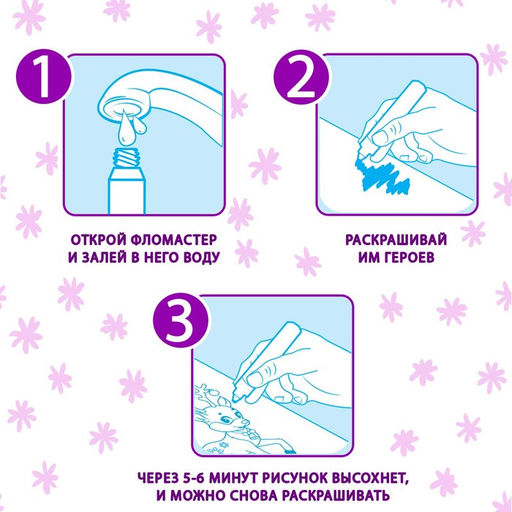 1

ОТКРОЙ ФЛОМАСТЕР И ЗАЛЕЙ В НЕГО ВОДУ

2

РАСКРАШИВАЙ ИМ ГЕРОЕВ

3

ЧЕРЕЗ 5-6 МИНУТ РИСУНОК ВЫСОХНЕТ, И МОЖНО СНОВА РАСКРАШИВАТЬ