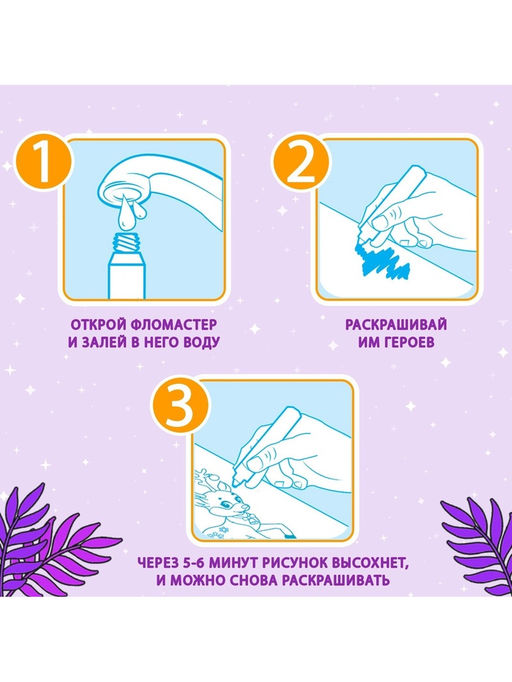 1

ОТКРОЙ ФЛОМАСТЕР И ЗАЛЕЙ В НЕГО ВОДУ

2

РАСКРАШИВАЙ ИМ ГЕРОЕВ

3

ЧЕРЕЗ 5-6 МИНУТ РИСУНОК ВЫСОХНЕТ, И МОЖНО СНОВА РАСКРАШИВАТЬ