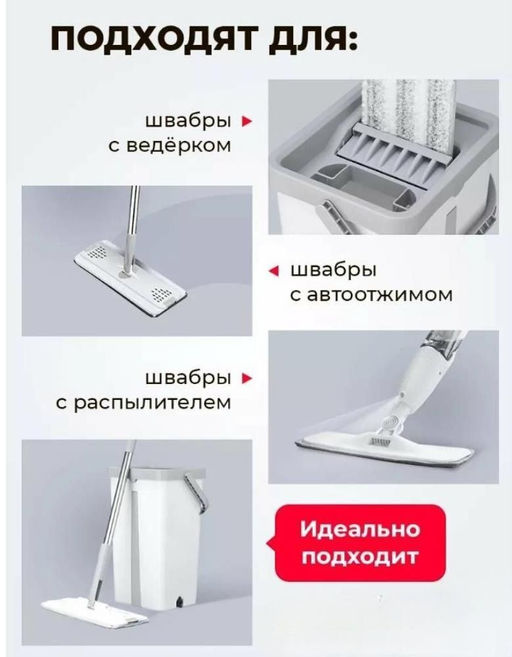 ПОДХОДЯТ ДЛЯ:

швабры
с ведёрком

швабры
с автоотжимом

швабры
с распылителем

Идеально
подходит