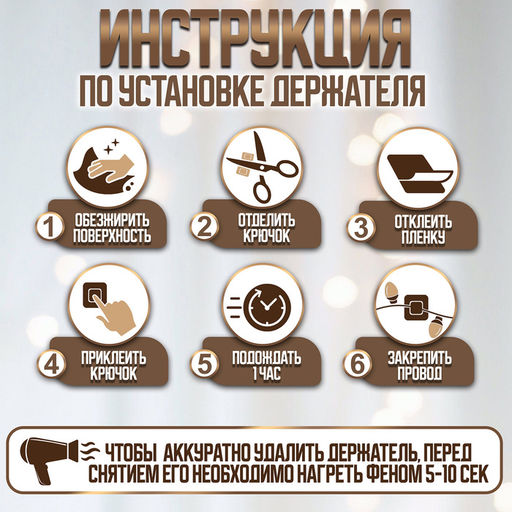 ИНСТРУКЦИЯ
ПО УСТАНОВКЕ ДЕРЖАТЕЛЯ

1 ОБЕЗЖИРИТЬ ПОВЕРХНОСТЬ

2 ОТДЕЛИТЬ КРЮЧОК

3 ОТКЛЕИТЬ ПЛЕНКУ

4 ПРИКЛЕИТЬ КРЮЧОК

5 ПОДОЖДАТЬ 1 ЧАС

6 ЗАКРЕПИТЬ ПРОВОД

ЧТОБЫ АККУРАТНО УДАЛИТЬ ДЕРЖАТЕЛЬ, ПЕРЕД СНЯТИЕМ ЕГО НЕОБХОДИМО НАГРЕТЬ ФЕНОМ 5-10 СЕК