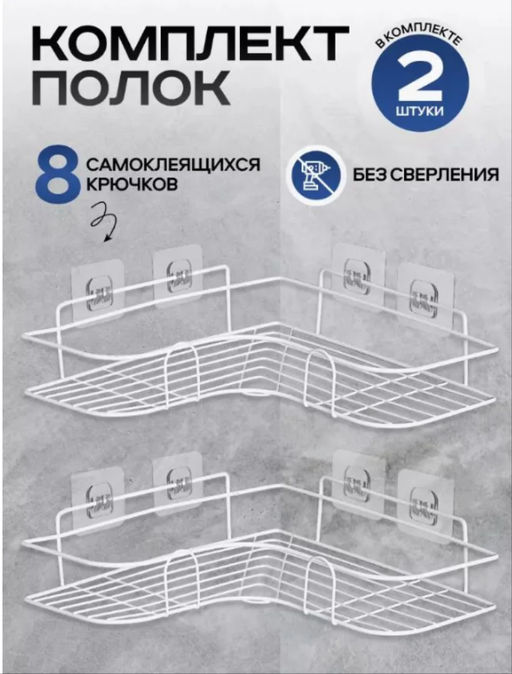 КОМПЛЕКТ ПОЛОК

В КОМПЛЕКТЕ
2
ШТУКИ

8 САМОКЛЕЯЩИХСЯ КРЮЧКОВ

БЕЗ СВЕРЛЕНИЯ