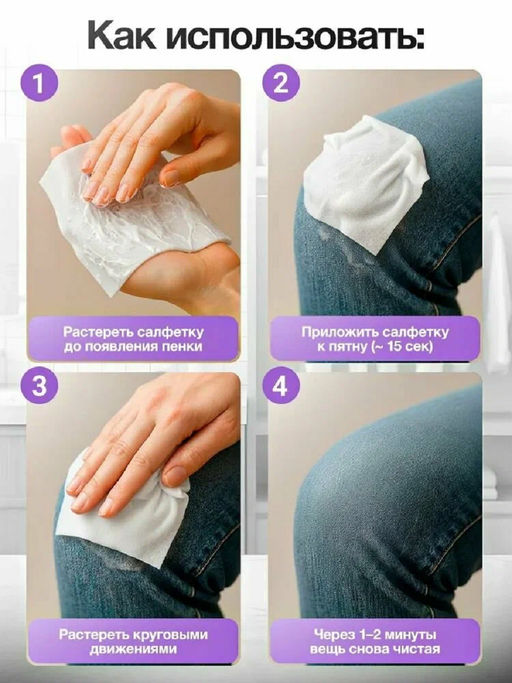 Как использовать:

1

Растереть салфетку до появления пенки

2

Приложить салфетку к пятну (~ 15 сек)

3

Растереть круговыми движениями

4

Через 1–2 минуты вещь снова чистая