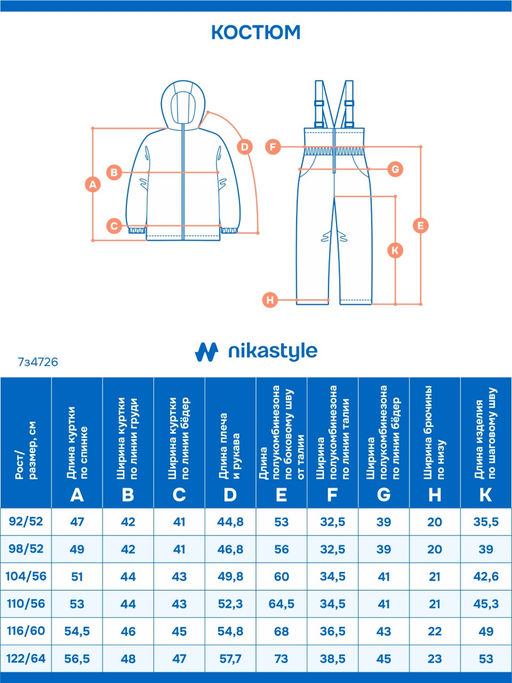 КОСТЮМ

A
B
C
D
F
G
E
K
H

nikastyle

7з4726

| Рост/ размер, см | Длина куртки по спинке A | Ширина куртки по линии груди B | Ширина куртки по линии бёдер C | Длина плеча и рукава D | Длина полукомбинезона по боковому шву от талии E | Ширина полукомбинезона по линии талии F | Ширина полукомбинезона по линии бёдер G | Ширина брючины по низу H | Длина изделия по шаговому шву K |
|---|---|---|---|---|---|---|---|---|---|
| 92/52 | 47 | 42 | 41 | 44,8 | 53 | 32,5 | 39 | 20 | 35,5 |
| 98/52 | 49 | 42 | 41 | 46,8 | 56 | 32,5 | 39 | 20 | 39 |
| 104/56 | 51 | 44 | 43 | 49,8 | 60 | 34,5 | 41 | 21 | 42,6 |
| 110/56 | 53 | 44 | 43 | 52,3 | 64,5 | 34,5 | 41 | 21 | 45,3 |
| 116/60 | 54,5 | 46 | 45 | 54,8 | 68 | 36,5 | 43 | 22 | 49 |
| 122/64 | 56,5 | 48 | 47 | 57,7 | 73 | 38,5 | 45 | 23 | 53 |