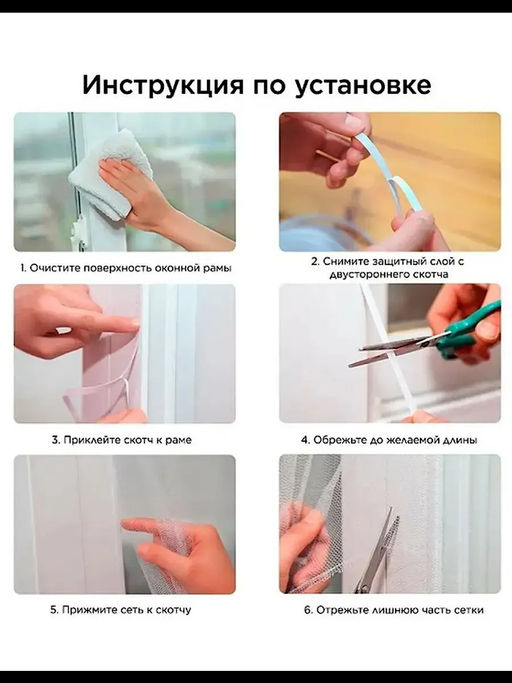 Инструкция по установке

1. Очистите поверхность оконной рамы

2. Снимите защитный слой с двустороннего скотча

3. Приклейте скотч к раме

4. Обрежьте до желаемой длины

5. Прижмите сеть к скотчу

6. Отрежьте лишнюю часть сетки