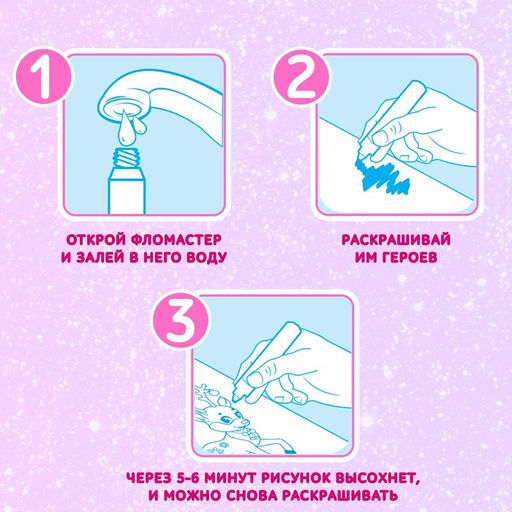 1

ОТКРОЙ ФЛОМАСТЕР И ЗАЛЕЙ В НЕГО ВОДУ

2

РАСКРАШИВАЙ ИМ ГЕРОЕВ

3

ЧЕРЕЗ 5-6 МИНУТ РИСУНОК ВЫСОХНЕТ, И МОЖНО СНОВА РАСКРАШИВАТЬ