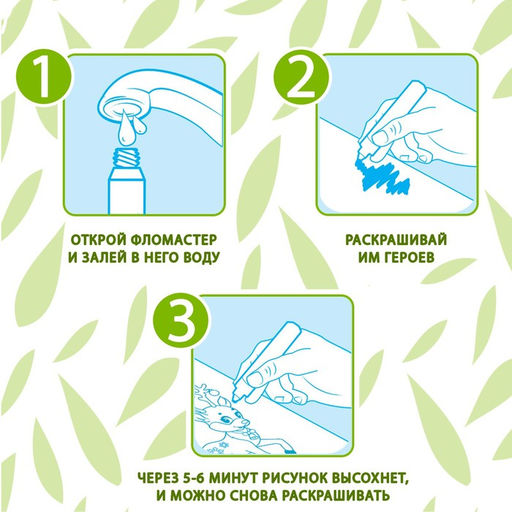 1

ОТКРОЙ ФЛОМАСТЕР И ЗАЛЕЙ В НЕГО ВОДУ

2

РАСКРАШИВАЙ ИМ ГЕРОЕВ

3

ЧЕРЕЗ 5-6 МИНУТ РИСУНОК ВЫСОХНЕТ, И МОЖНО СНОВА РАСКРАШИВАТЬ