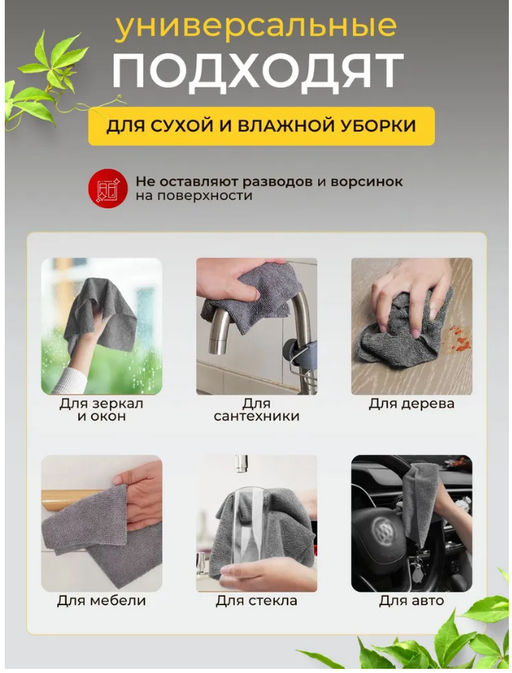 универсальные
ПОДХОДЯТ

ДЛЯ СУХОЙ И ВЛАЖНОЙ УБОРКИ

Не оставляют разводов и ворсинок на поверхности

Для зеркал и окон

Для сантехники

Для дерева

Для мебели

Для стекла

Для авто