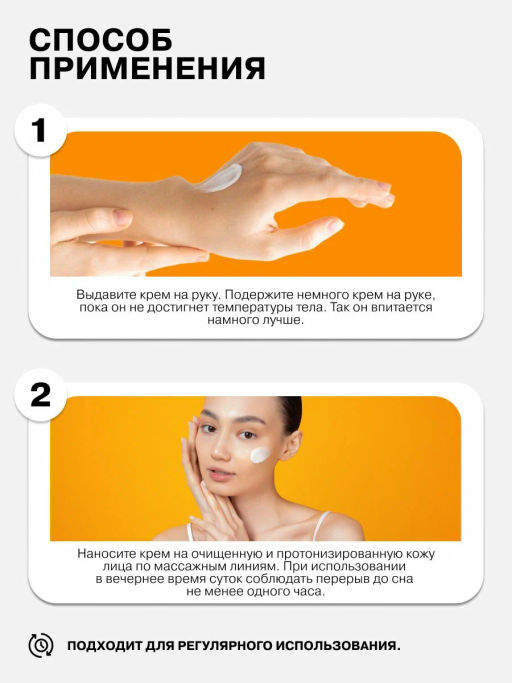 СПОСОБ ПРИМЕНЕНИЯ

1

Выдавите крем на руку. Подержите немного крем на руке, пока он не достигнет температуры тела. Так он впитается намного лучше.

2

Наносите крем на очищенную и протонизированную кожу лица по массажным линиям. При использовании в вечернее время суток соблюдать перерыв до сна не менее одного часа.

ПОДХОДИТ ДЛЯ РЕГУЛЯРНОГО ИСПОЛЬЗОВАНИЯ.