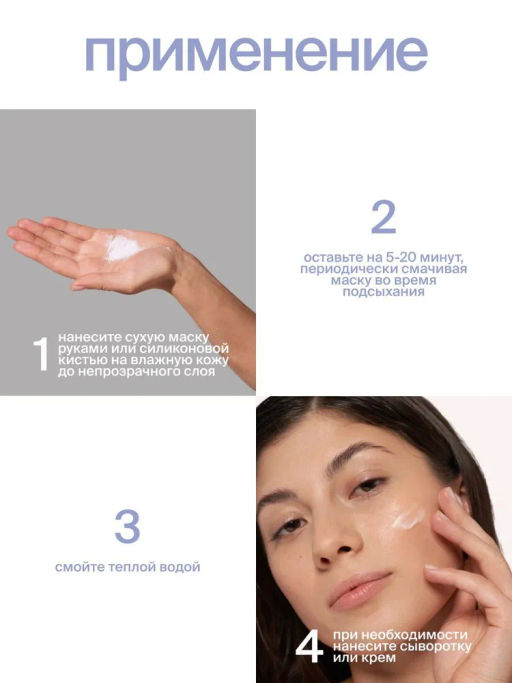 применение

1 нанесите сухую маску руками или силиконовой кистью на влажную кожу до непрозрачного слоя

2

оставьте на 5-20 минут, периодически смачивая маску во время подсыхания

3

смойте теплой водой

4 при необходимости нанесите сыворотку или крем