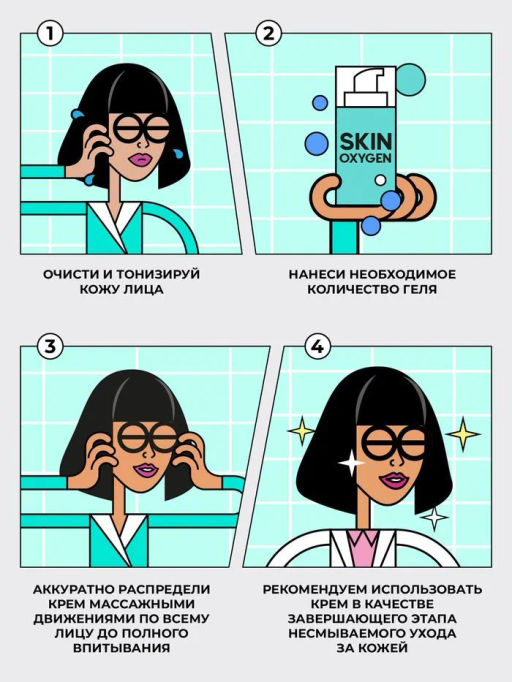 1

ОЧИСТИ И ТОНИЗИРУЙ КОЖУ ЛИЦА

2

SKIN OXYGEN

НАНЕСИ НЕОБХОДИМОЕ КОЛИЧЕСТВО ГЕЛЯ

3

АККУРАТНО РАСПРЕДЕЛИ КРЕМ МАССАЖНЫМИ ДВИЖЕНИЯМИ ПО ВСЕМУ ЛИЦУ ДО ПОЛНОГО ВПИТЫВАНИЯ

4

РЕКОМЕНДУЕМ ИСПОЛЬЗОВАТЬ КРЕМ В КАЧЕСТВЕ ЗАВЕРШАЮЩЕГО ЭТАПА НЕСМЫВАЕМОГО УХОДА ЗА КОЖЕЙ