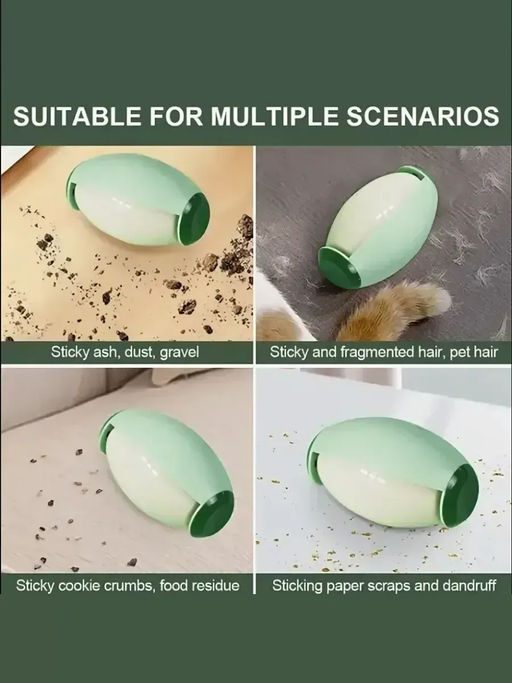 SUITABLE FOR MULTIPLE SCENARIOS

Sticky ash, dust, gravel

Sticky and fragmented hair, pet hair

Sticky cookie crumbs, food residue

Sticking paper scraps and dandruff