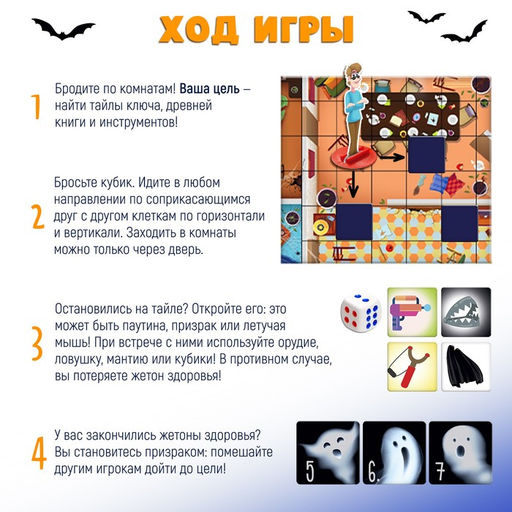 ХОД ИГРЫ

1 Бродите по комнатам! Ваша цель – найти тайлы ключа, древней книги и инструментов!

2 Бросьте кубик. Идите в любом направлении по соприкасающимся друг с другом клеткам по горизонтали и вертикали. Заходить в комнаты можно только через дверь.

3 Остановились на тайле? Откройте его: это может быть паутина, призрак или летучая мышь! При встрече с ними используйте орудие, ловушку, мантию или кубики! В противном случае, вы потеряете жетон здоровья!

4 У вас закончились жетоны здоровья? Вы становитесь призраком: помешайте другим игрокам дойти до цели!

5 6. 7