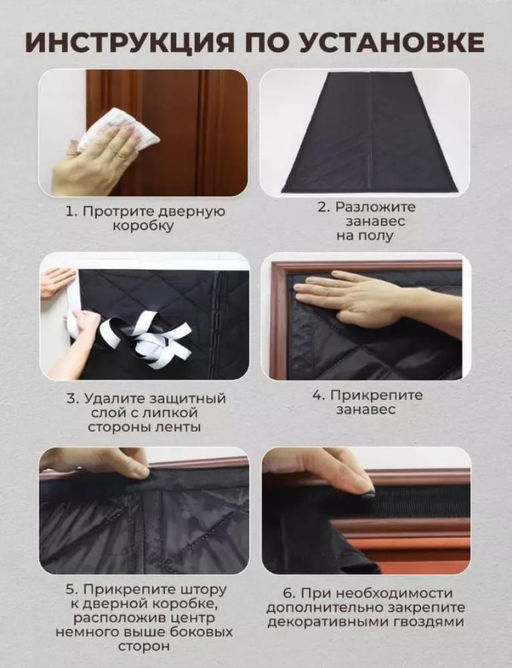 ИНСТРУКЦИЯ ПО УСТАНОВКЕ

1. Протрите дверную коробку

2. Разложите занавес на полу

3. Удалите защитный слой с липкой стороны ленты

4. Прикрепите занавес

5. Прикрепите штору к дверной коробке, расположив центр немного выше боковых сторон

6. При необходимости дополнительно закрепите декоративными гвоздями