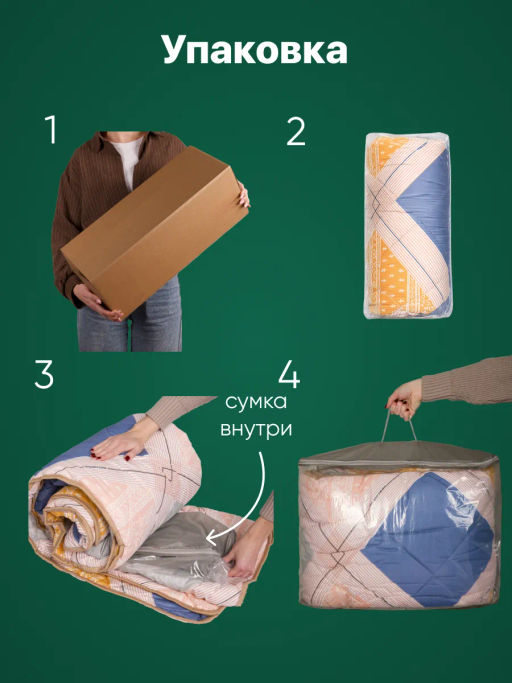 Упаковка

1

2

3

сумка внутри

4