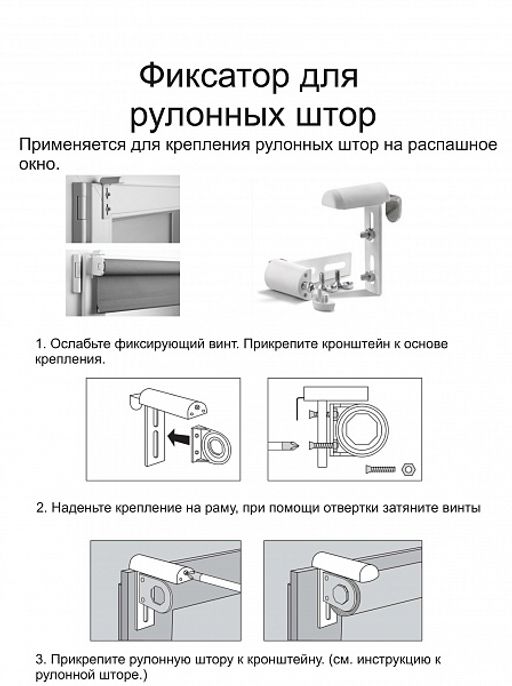 Фиксатор для рулонных штор

Применяется для крепления рулонных штор на распашное окно.

1. Ослабьте фиксирующий винт. Прикрепите кронштейн к основе крепления.

2. Наденьте крепление на раму, при помощи отвертки затяните винты

3. Прикрепите рулонную штору к кронштейну. (см. инструкцию к рулонной шторе.)