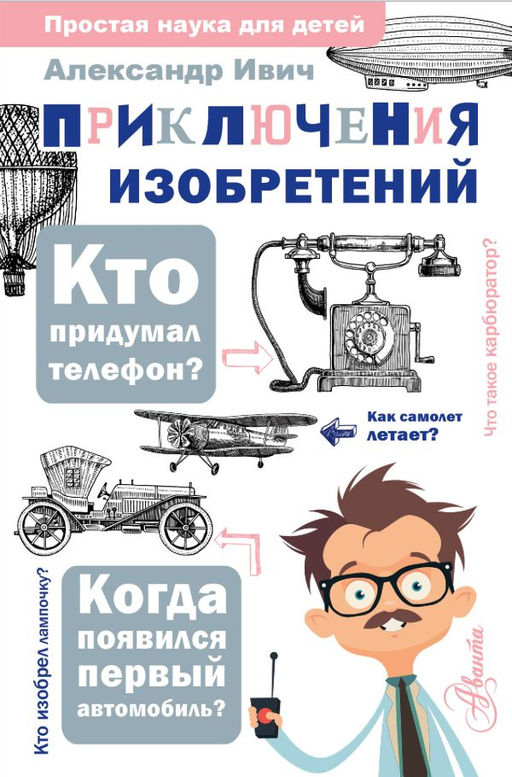 Простая наука для детей

Александр Ивич

ПРИКЛЮЧЕНИЯ ИЗОБРЕТЕНИЙ

Кто придумал телефон?

Что такое карбюратор?

Как самолет летает?

Кто изобрел лампочку?

Когда появился первый автомобиль?

Аванта