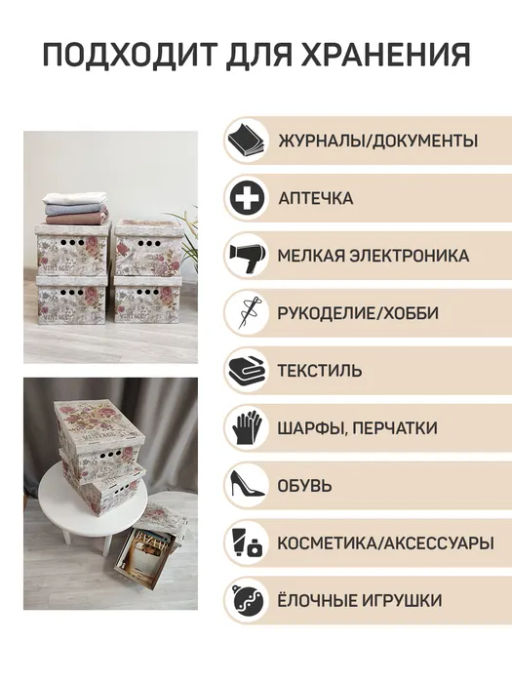 ПОДХОДИТ ДЛЯ ХРАНЕНИЯ

ЖУРНАЛЫ/ДОКУМЕНТЫ

АПТЕЧКА

МЕЛКАЯ ЭЛЕКТРОНИКА

РУКОДЕЛИЕ/ХОББИ

ТЕКСТИЛЬ

ШАРФЫ, ПЕРЧАТКИ

ОБУВЬ

КОСМЕТИКА/АКСЕССУАРЫ

ЁЛОЧНЫЕ ИГРУШКИ