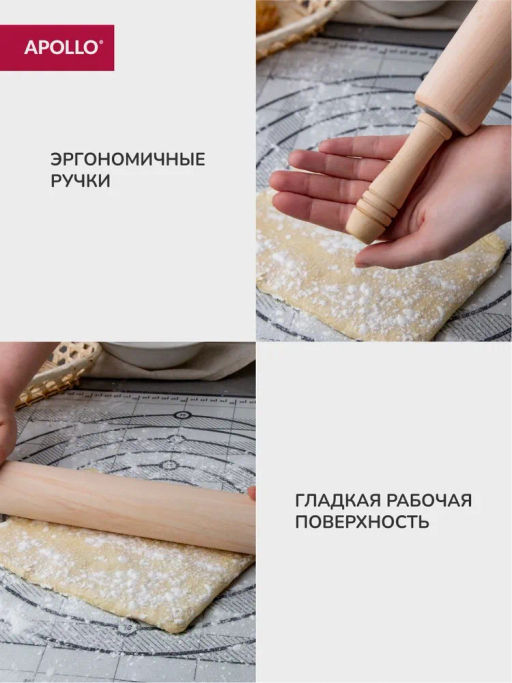 APOLLO®

ЭРГОНОМИЧНЫЕ РУЧКИ

ГЛАДКАЯ РАБОЧАЯ ПОВЕРХНОСТЬ