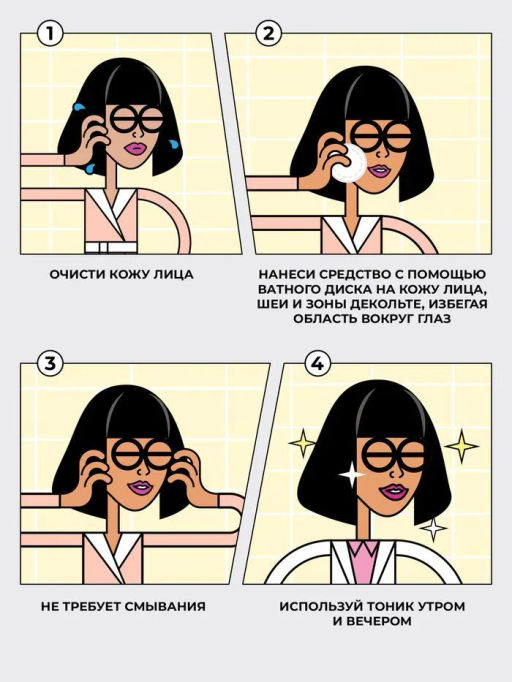 1

ОЧИСТИ КОЖУ ЛИЦА

2

НАНЕСИ СРЕДСТВО С ПОМОЩЬЮ ВАТНОГО ДИСКА НА КОЖУ ЛИЦА, ШЕИ И ЗОНЫ ДЕКОЛЬТЕ, ИЗБЕГАЯ ОБЛАСТЬ ВОКРУГ ГЛАЗ

3

НЕ ТРЕБУЕТ СМЫВАНИЯ

4

ИСПОЛЬЗУЙ ТОНИК УТРОМ И ВЕЧЕРОМ