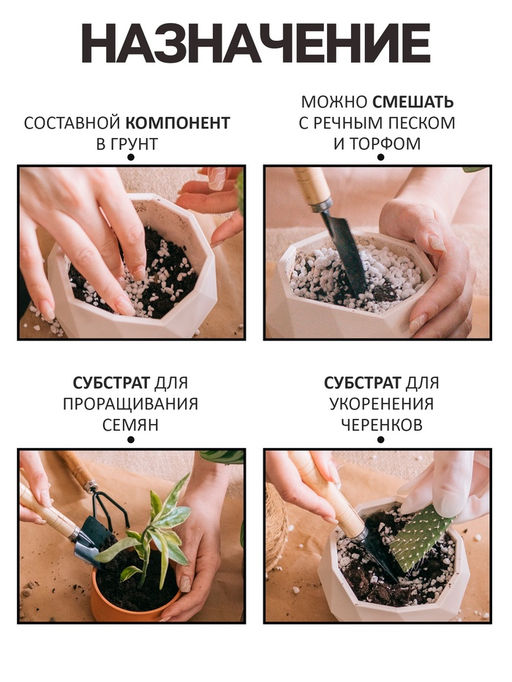 НАЗНАЧЕНИЕ

СОСТАВНОЙ КОМПОНЕНТ В ГРУНТ

МОЖНО СМЕШАТЬ С РЕЧНЫМ ПЕСКОМ И ТОРФОМ

СУБСТРАТ ДЛЯ ПРОРАЩИВАНИЯ СЕМЯН

СУБСТРАТ ДЛЯ УКОРЕНЕНИЯ ЧЕРЕНКОВ