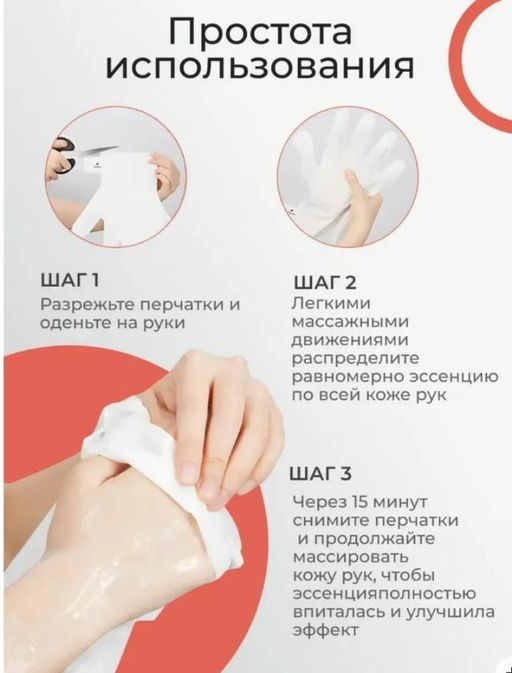 Простота использования

ШАГ 1
Разрежьте перчатки и оденьте на руки

ШАГ 2
Легкими массажными движениями распределите равномерно эссенцию по всей коже рук

ШАГ 3
Через 15 минут снимите перчатки и продолжайте массировать кожу рук, чтобы эссенцияполностью впиталась и улучшила эффект